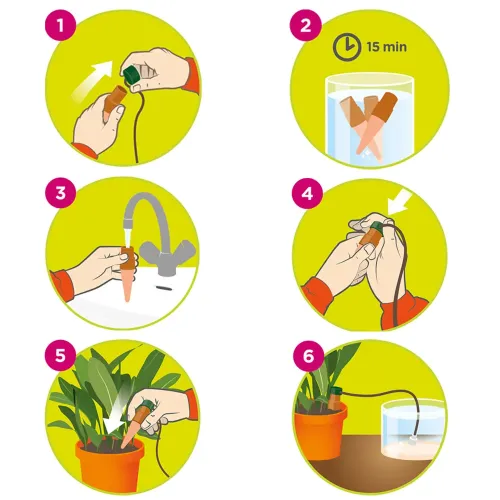 1

2

15 min

3

4

5

6